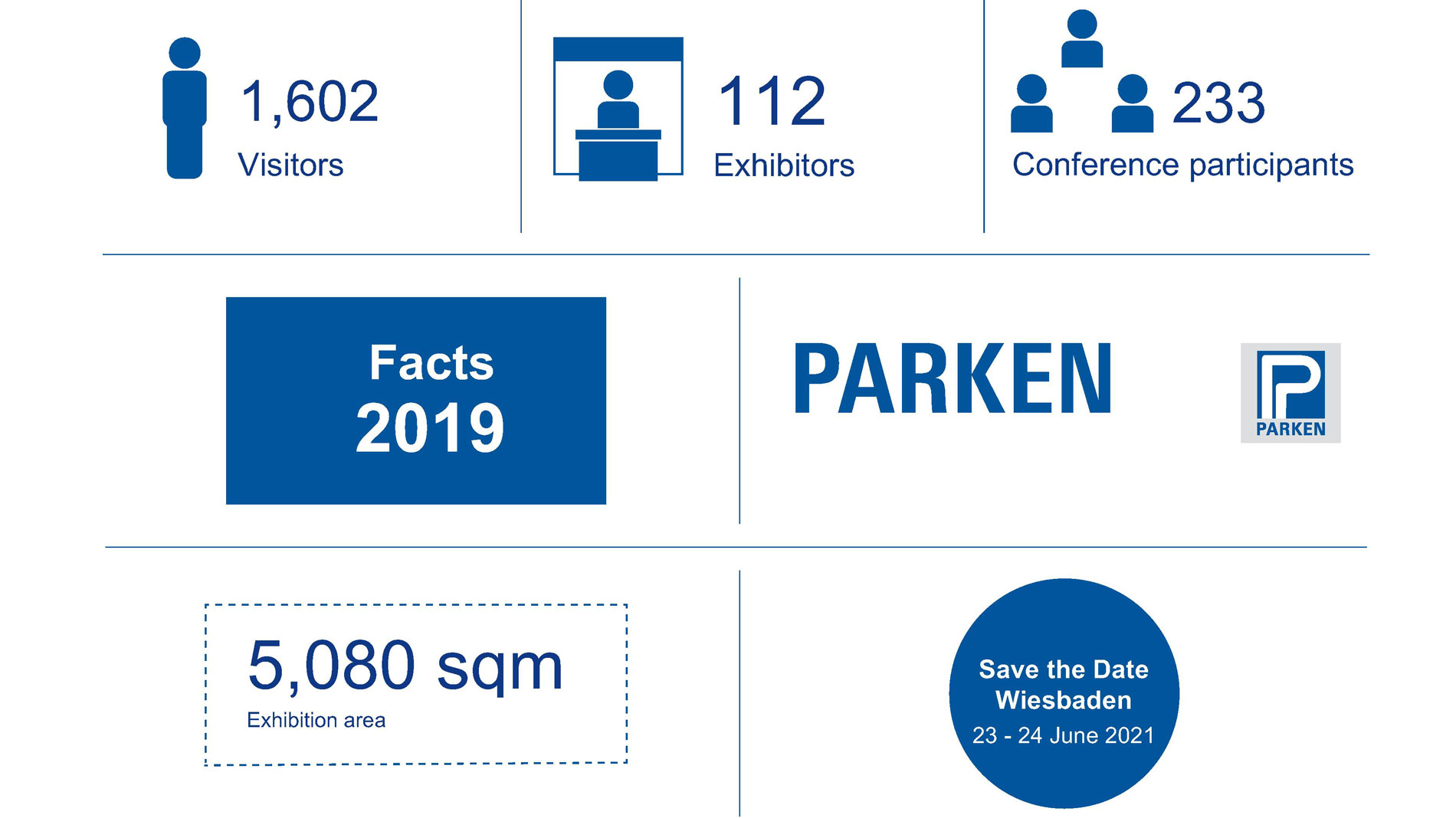 1,602
Visitors

112
Exhibitors

233
Conference participants

Facts
2019

PARKEN

PARKEN

5,080 sqm
Exhibition area

Save the Date
Wiesbaden
23 - 24 June 2021